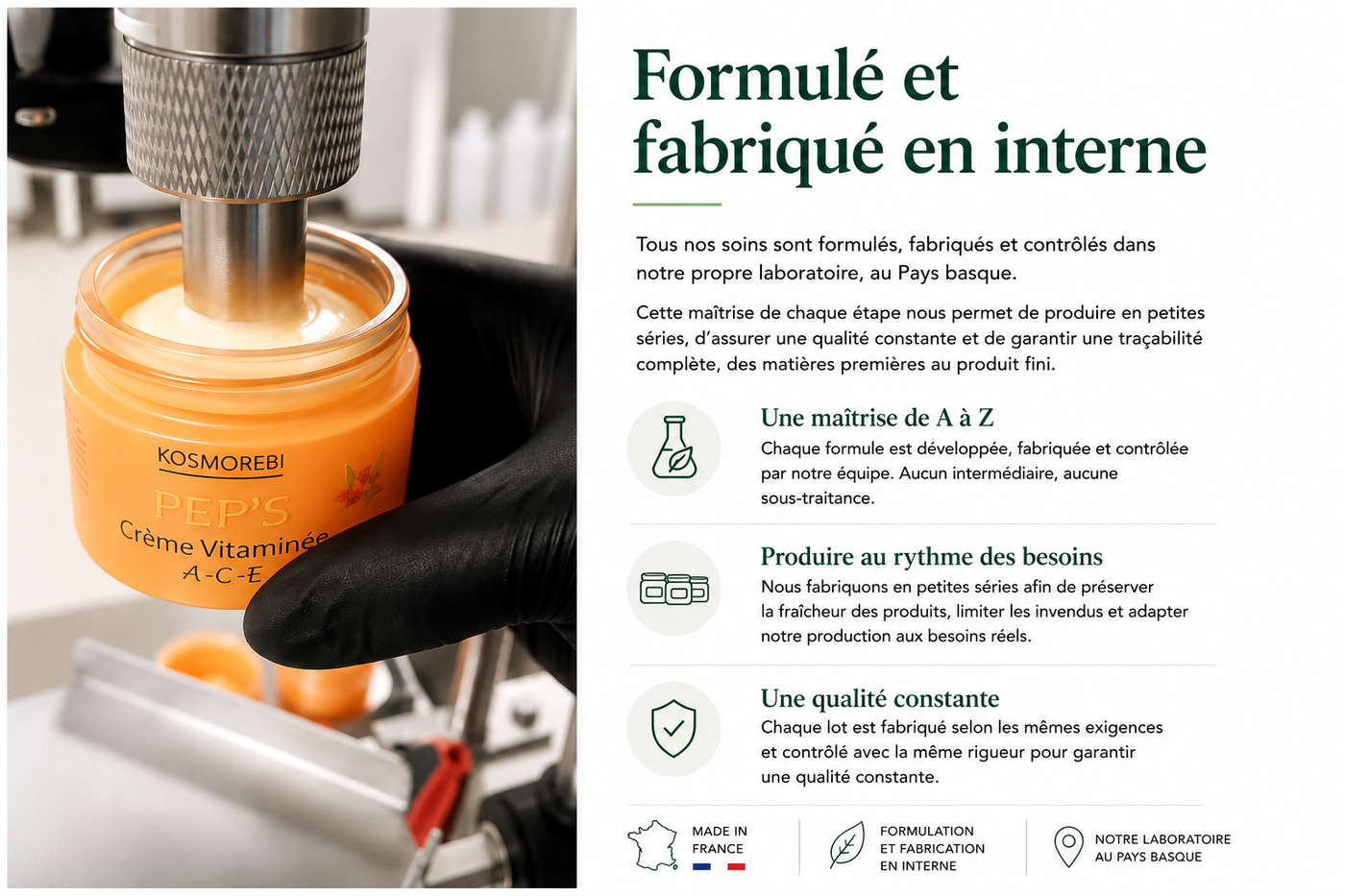 KOSMOREBI
PEP'S
Crème Vitaminée
A-C-E

Formulé et fabriqué en interne

Tous nos soins sont formulés, fabriqués et contrôlés dans notre propre laboratoire, au Pays basque.

Cette maîtrise de chaque étape nous permet de produire en petites séries, d'assurer une qualité constante et de garantir une traçabilité complète, des matières premières au produit fini.

Une maîtrise de A à Z
Chaque formule est développée, fabriquée et contrôlée par notre équipe. Aucun intermédiaire, aucune sous-traitance.

Produire au rythme des besoins
Nous fabriquons en petites séries afin de préserver la fraîcheur des produits, limiter les invendus et adapter notre production aux besoins réels.

Une qualité constante
Chaque lot est fabriqué selon les mêmes exigences et contrôlé avec la même rigueur pour garantir une qualité constante.

MADE IN FRANCE

FORMULATION ET FABRICATION EN INTERNE

NOTRE LABORATOIRE AU PAYS BASQUE